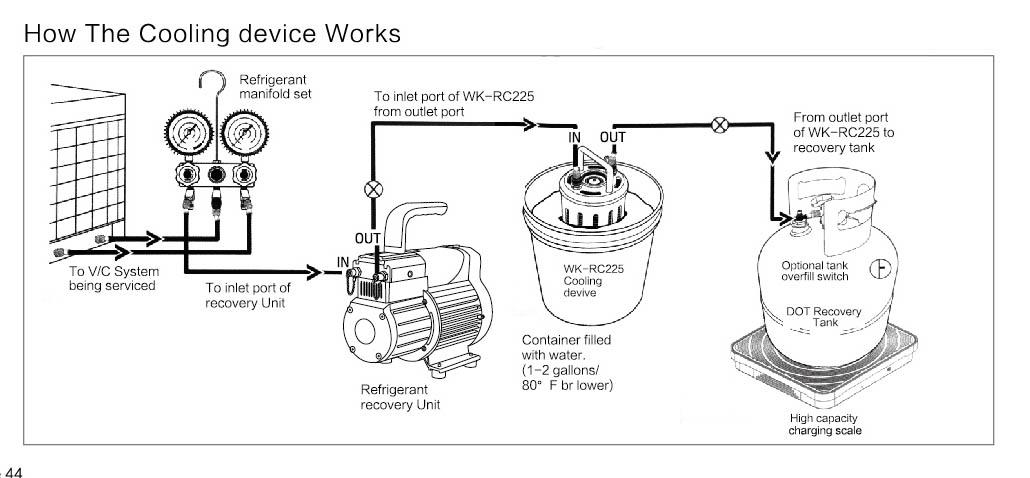 How The Cooling device Works

Refrigerant manifold set

To inlet port of WK-RC225 from outlet port

IN OUT

From outlet port of WK-RC225 to recovery tank

OUT

IN

To V/C System being serviced

To inlet port of recovery Unit

WK-RC225 Cooling devive

Optional tank overfill switch

DOT Recovery Tank

Container filled with water. (1-2 gallons/ 80° F br lower)

Refrigerant recovery Unit

High capacity charging scale

44