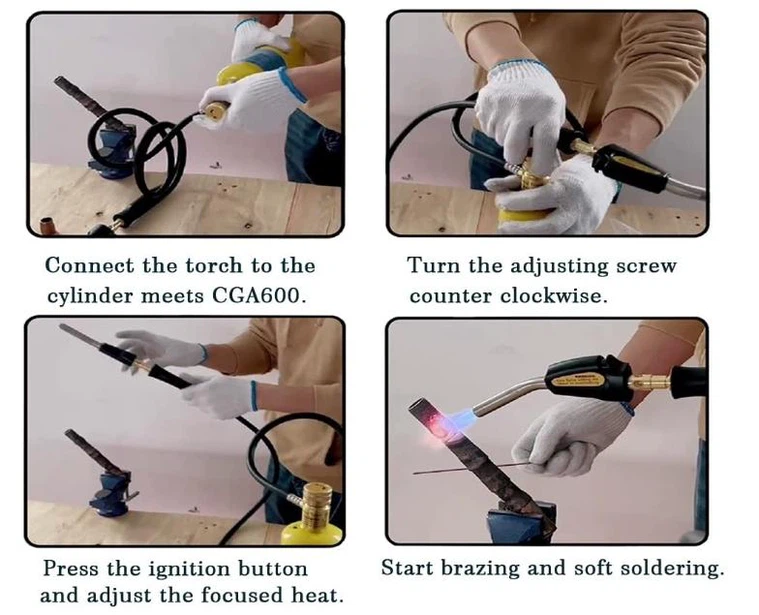 Connect the torch to the cylinder meets CGA600.

Turn the adjusting screw counter clockwise.

Press the ignition button and adjust the focused heat.

Start brazing and soft soldering.